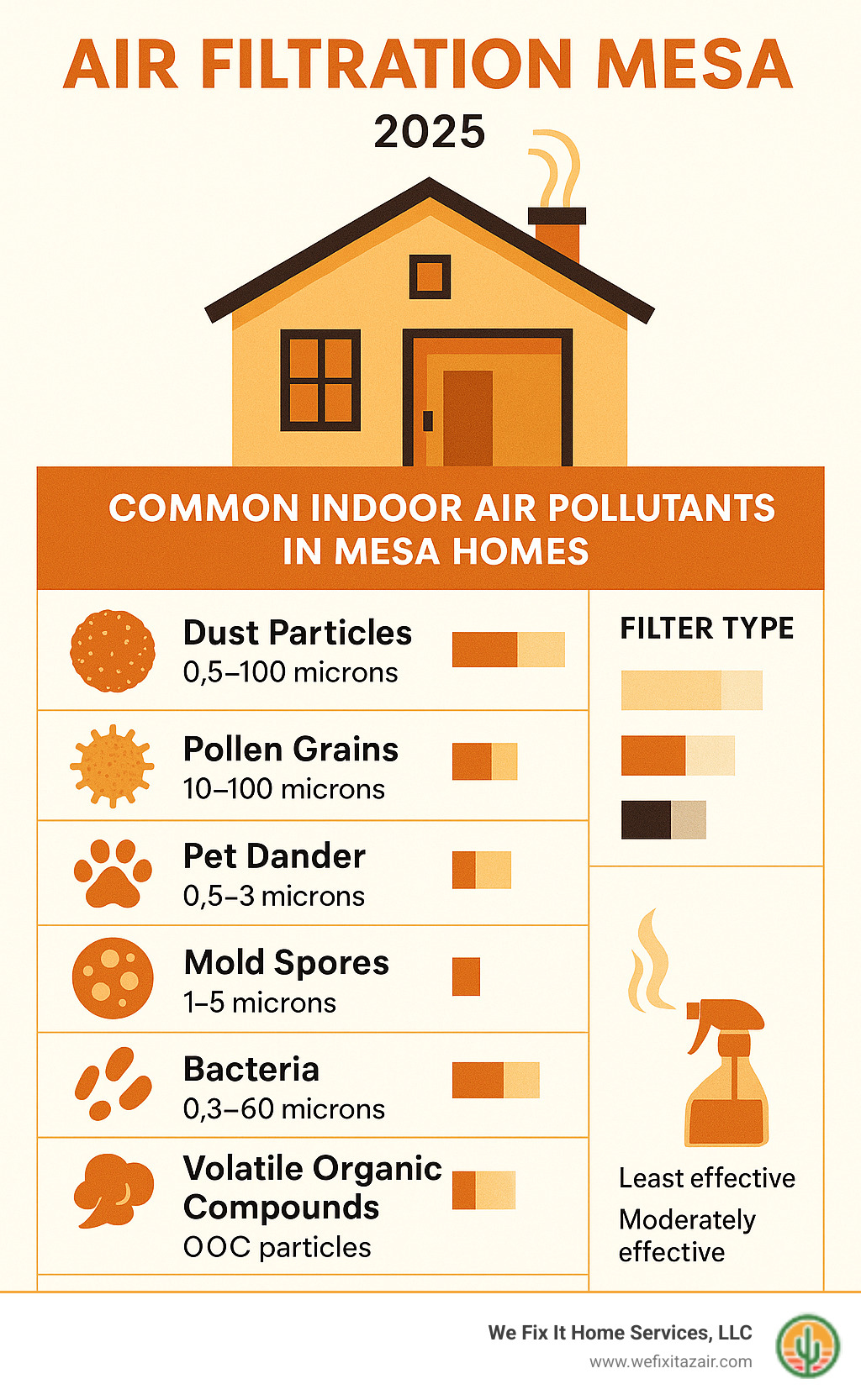 AIR FILTRATION MESA

2025

COMMON INDOOR AIR POLLUTANTS IN MESA HOMES

Dust Particles
0,5–100 microns

Pollen Grains
10–100 microns

Pet Dander
0,5–3 microns

Mold Spores
1–5 microns

Bacteria
0,3–60 microns

Volatile Organic Compounds
OOC particles

FILTER TYPE

Least effective

Moderately effective

We Fix It Home Services, LLC
www.wefixitazair.com