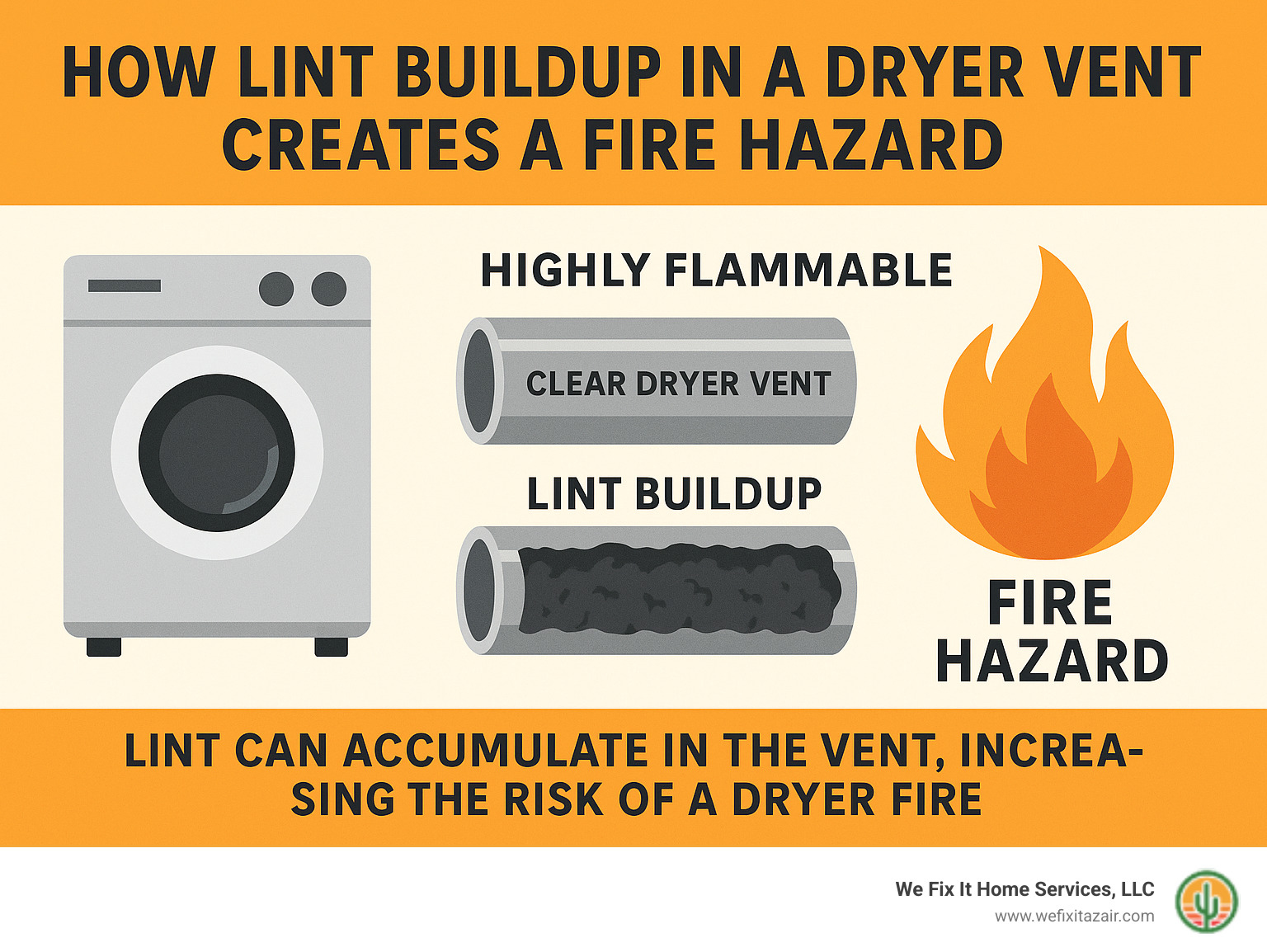 HOW LINT BUILDUP IN A DRYER VENT CREATES A FIRE HAZARD

HIGHLY FLAMMABLE

CLEAR DRYER VENT

LINT BUILDUP

FIRE HAZARD

LINT CAN ACCUMULATE IN THE VENT, INCREASING THE RISK OF A DRYER FIRE

We Fix It Home Services, LLC
www.wefixitazair.com