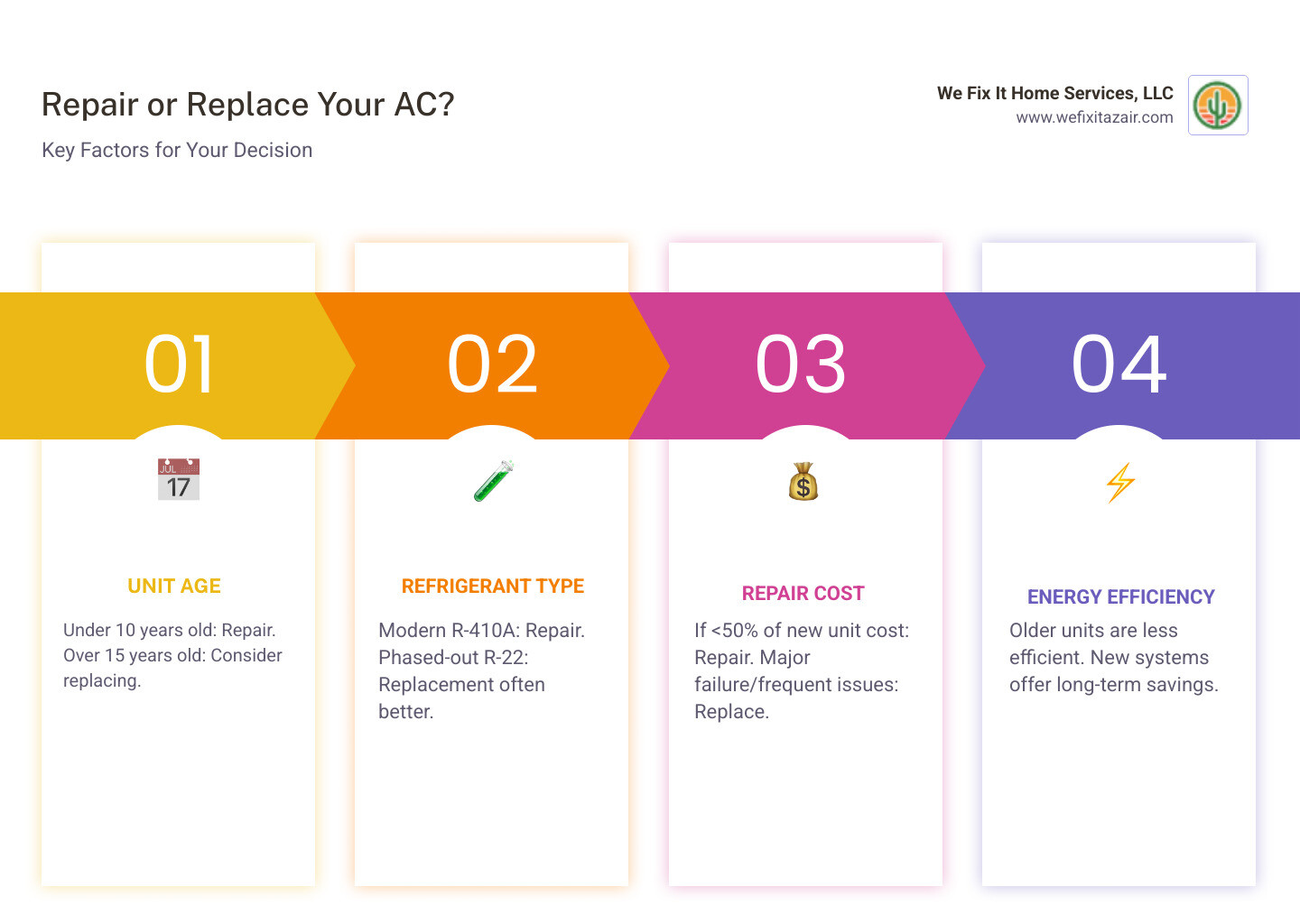 Repair or Replace Your AC?

Key Factors for Your Decision

We Fix It Home Services, LLC
www.wefixitazair.com

01

JUL
17

UNIT AGE

Under 10 years old: Repair. Over 15 years old: Consider replacing.

02

REFRIGERANT TYPE

Modern R-410A: Repair. Phased-out R-22: Replacement often better.

03

$

REPAIR COST

If <50% of new unit cost: Repair. Major failure/frequent issues: Replace.

04

ENERGY EFFICIENCY

Older units are less efficient. New systems offer long-term savings.